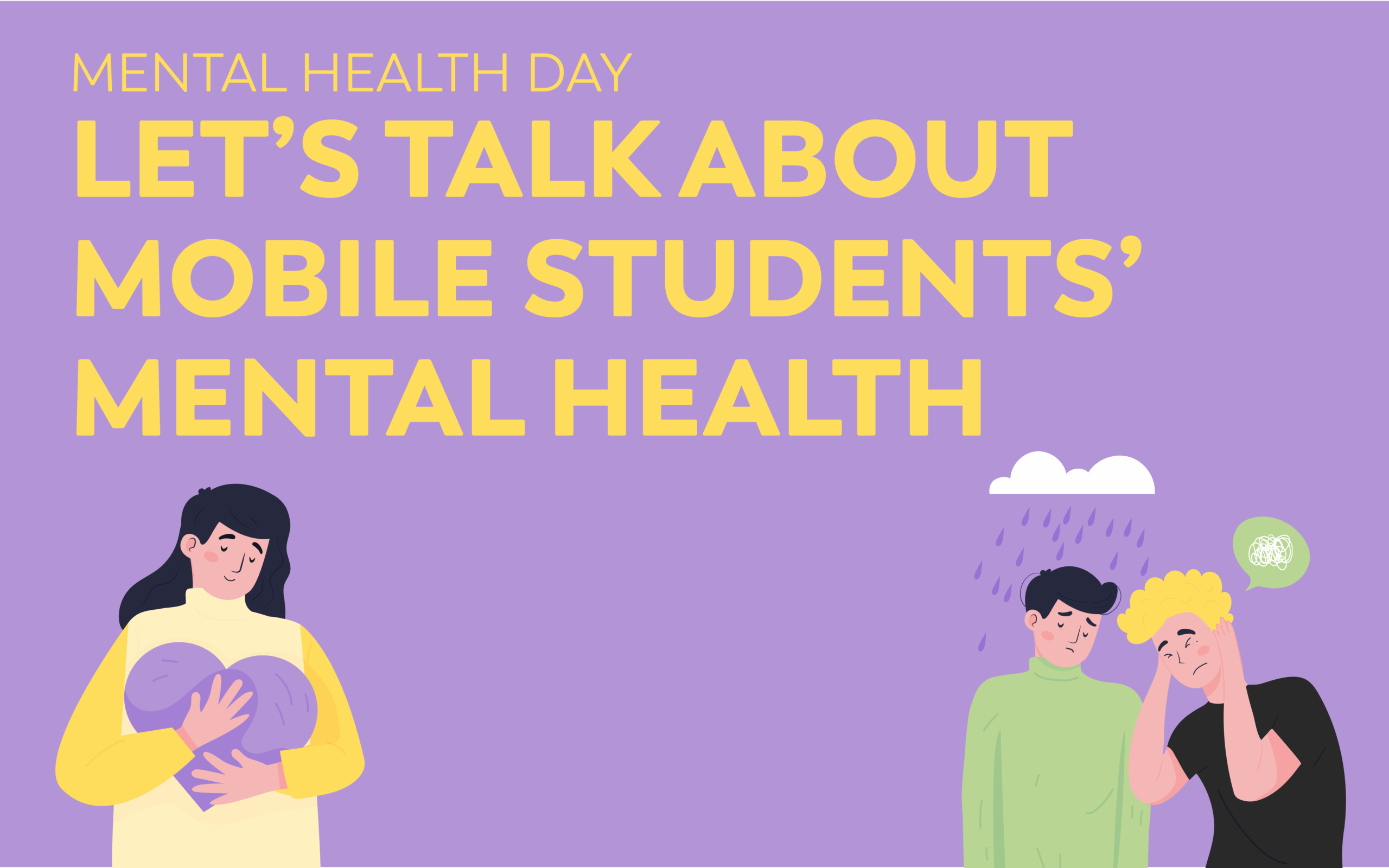 MENTAL HEALTH DAY

LET'S TALK ABOUT MOBILE STUDENTS' MENTAL HEALTH